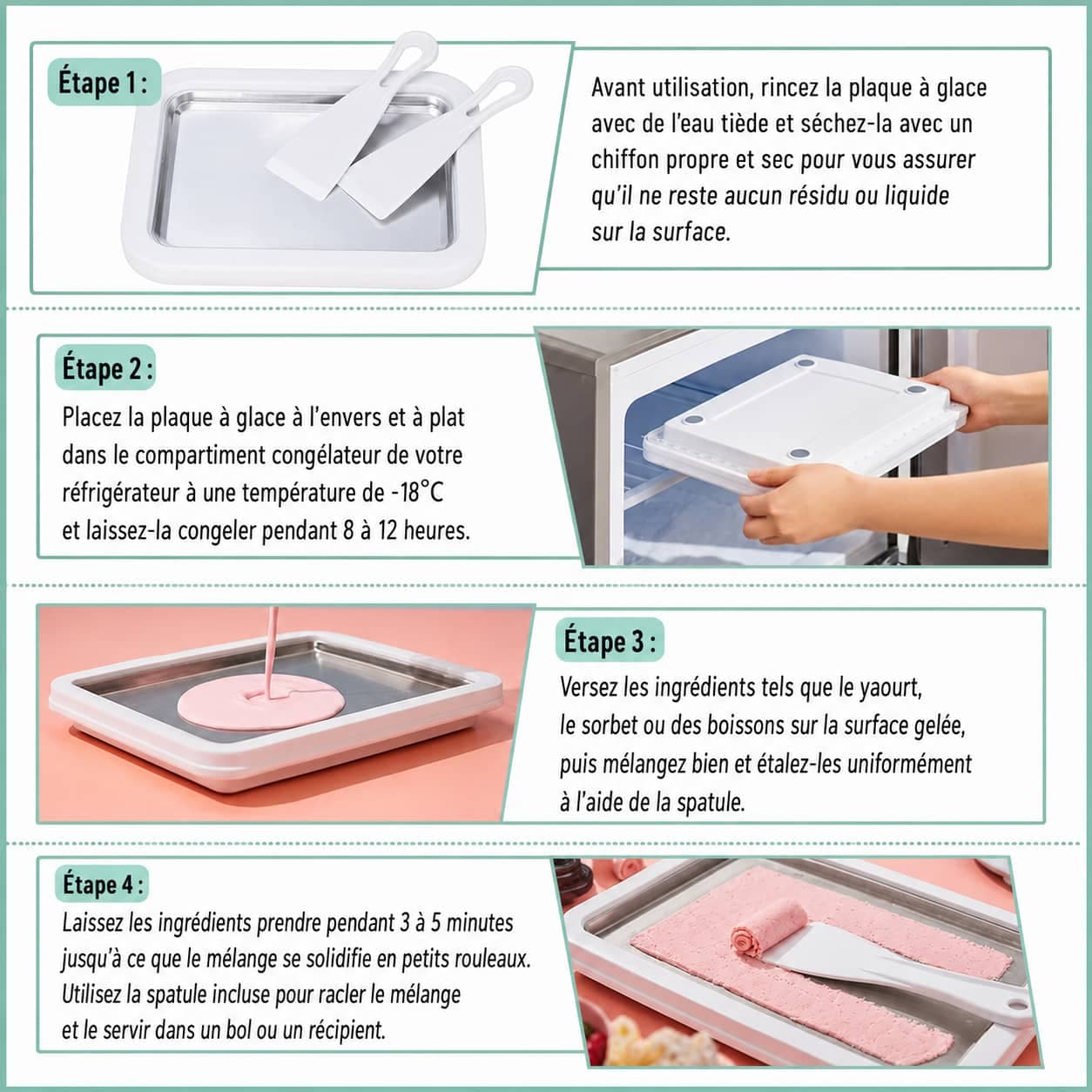 Étape 1 :

Avant utilisation, rincez la plaque à glace avec de l'eau tiède et séchez-la avec un chiffon propre et sec pour vous assurer qu'il ne reste aucun résidu ou liquide sur la surface.

Étape 2 :

Placez la plaque à glace à l'envers et à plat dans le compartiment congélateur de votre réfrigérateur à une température de -18°C et laissez-la congeler pendant 8 à 12 heures.

Étape 3 :

Versez les ingrédients tels que le yaourt, le sorbet ou des boissons sur la surface gelée, puis mélangez bien et étalez-les uniformément à l'aide de la spatule.

Étape 4 :

Laissez les ingrédients prendre pendant 3 à 5 minutes jusqu'à ce que le mélange se solidifie en petits rouleaux. Utilisez la spatule incluse pour racler le mélange et le servir dans un bol ou un récipient.